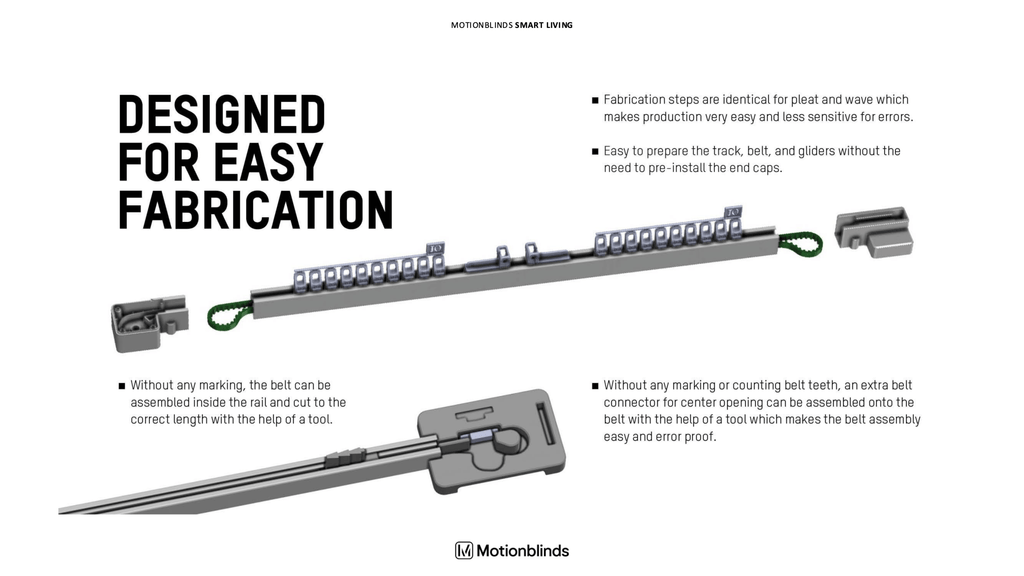 MOTIONBLINDS SMART LIVING

DESIGNED FOR EASY FABRICATION

■ Fabrication steps are identical for pleat and wave which makes production very easy and less sensitive for errors.

■ Easy to prepare the track, belt, and gliders without the need to pre-install the end caps.

10

10

■ Without any marking, the belt can be assembled inside the rail and cut to the correct length with the help of a tool.

■ Without any marking or counting belt teeth, an extra belt connector for center opening can be assembled onto the belt with the help of a tool which makes the belt assembly easy and error proof.

Motionblinds